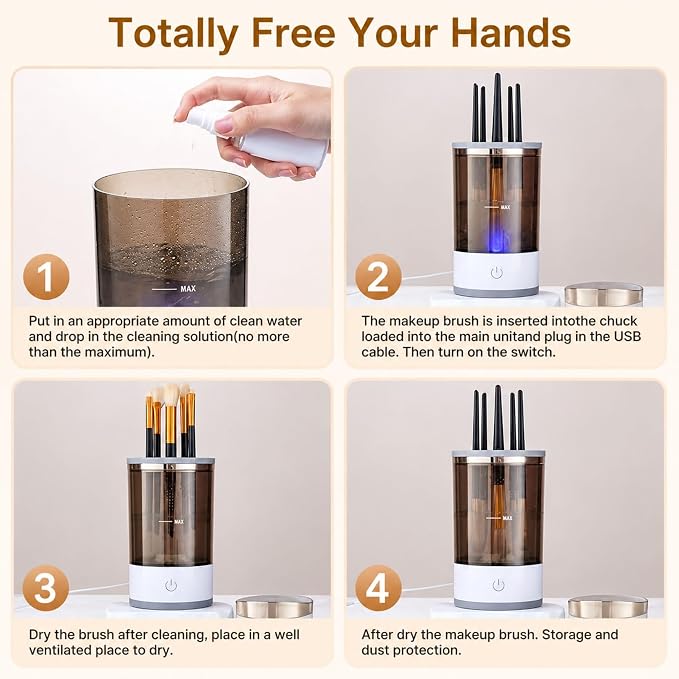 Totally Free Your Hands

MAX

1

Put in an appropriate amount of clean water and drop in the cleaning solution(no more than the maximum).

MAX

2

The makeup brush is inserted intothe chuck loaded into the main unitand plug in the USB cable. Then turn on the switch.

MAX

3

Dry the brush after cleaning, place in a well ventilated place to dry.

MAX

4

After dry the makeup brush. Storage and dust protection.